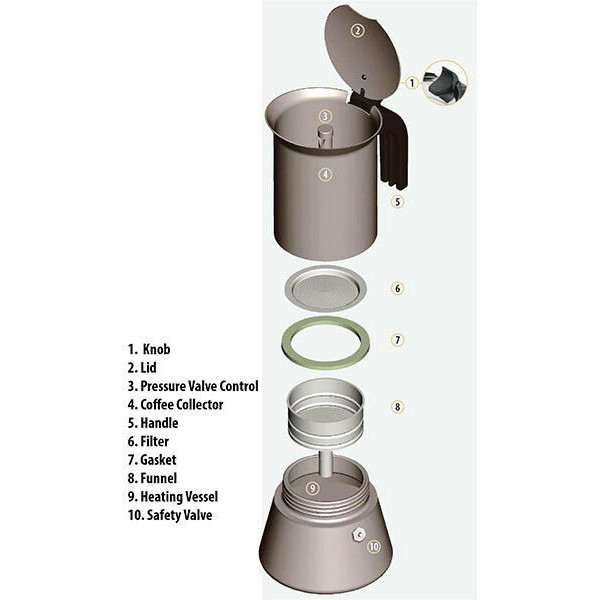 2
1
3
4
5
6
7
8
9
10

1. Knob
2. Lid
3. Pressure Valve Control
4. Coffee Collector
5. Handle
6. Filter
7. Gasket
8. Funnel
9. Heating Vessel
10. Safety Valve