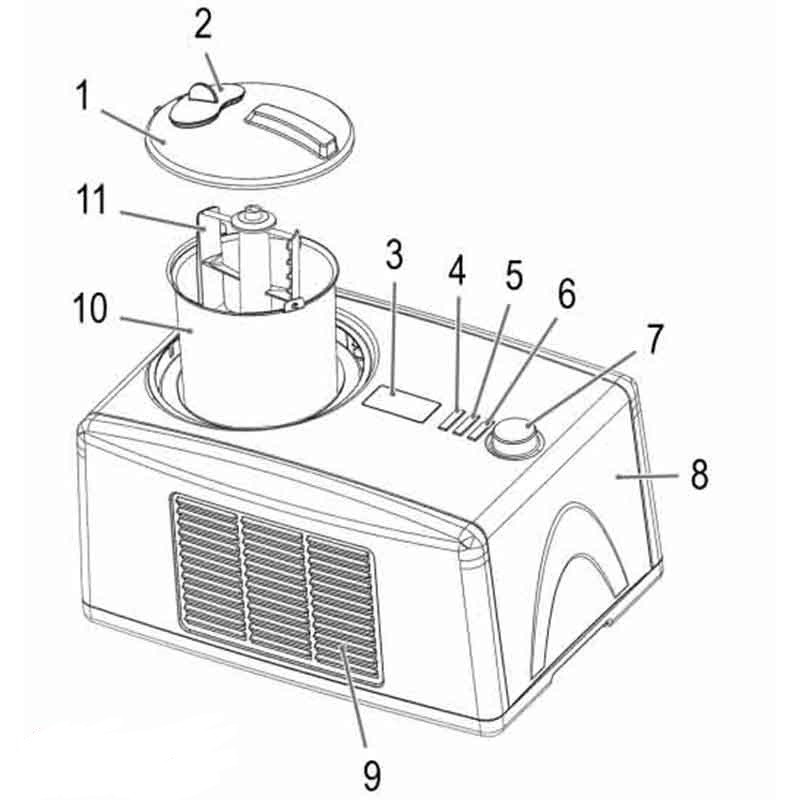 2
1
11
10
3
4
5
6
7
8
9