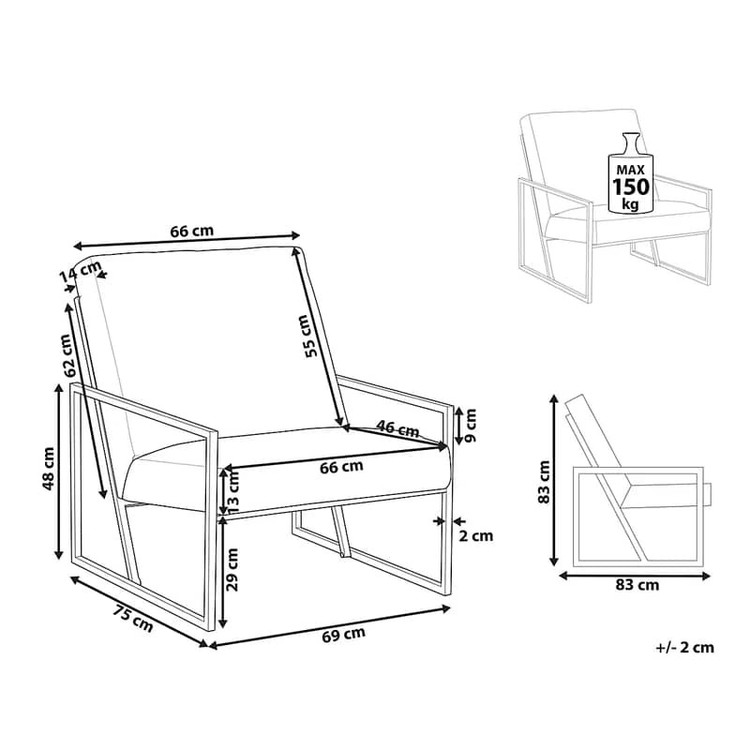 66 cm
14 cm
62 cm
55 cm
48 cm
46 cm
9 cm
66 cm
13 cm
2 cm
29 cm
75 cm
69 cm
MAX
150
kg
83 cm
83 cm
+/- 2 cm