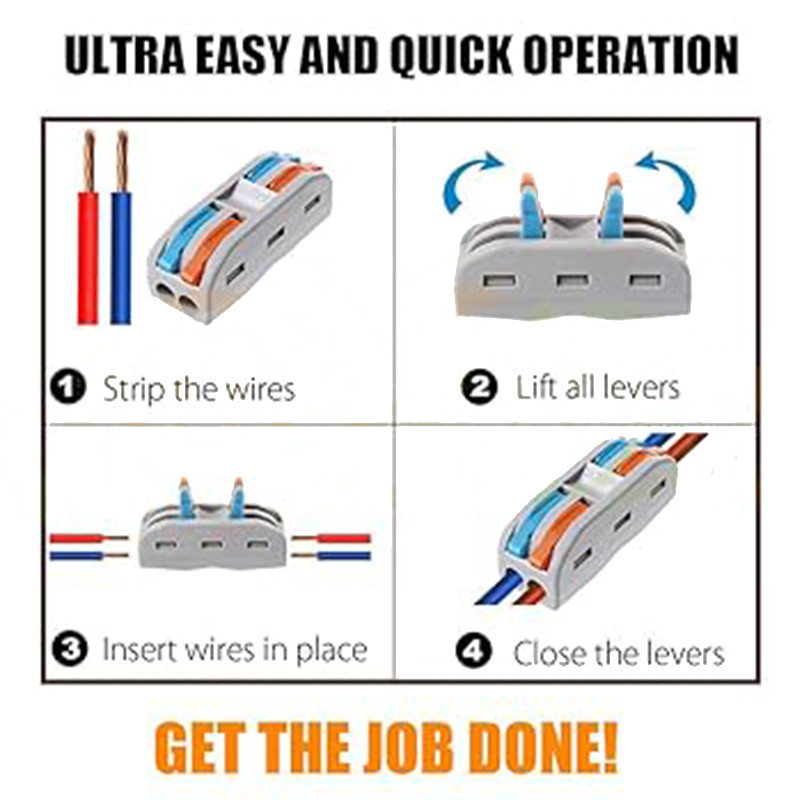 ULTRA EASY AND QUICK OPERATION

1 Strip the wires

2 Lift all levers

3 Insert wires in place

4 Close the levers

GET THE JOB DONE!