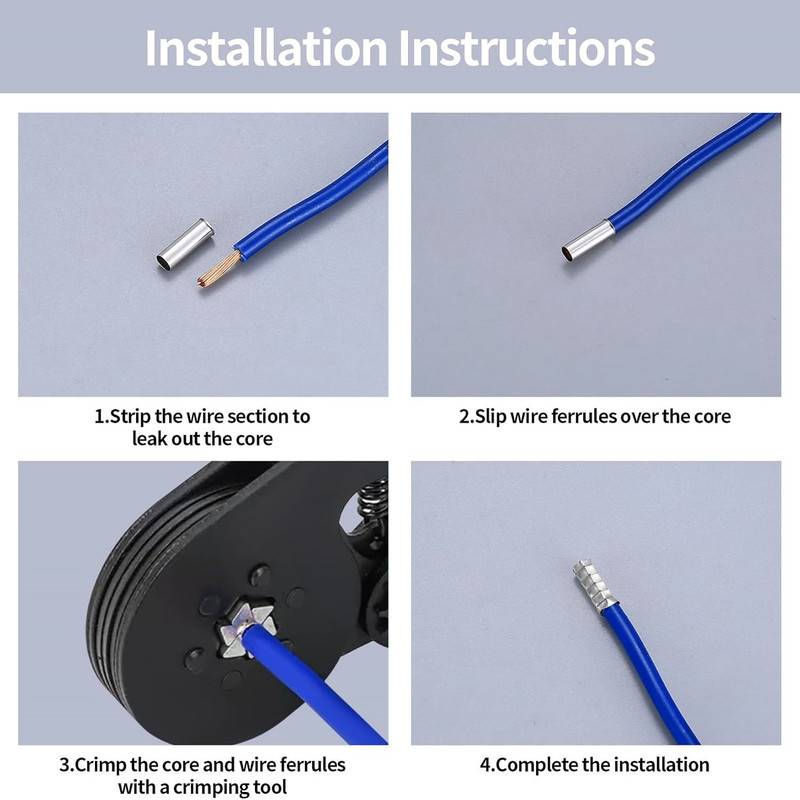 Installation Instructions

1.Strip the wire section to leak out the core

2.Slip wire ferrules over the core

3.Crimp the core and wire ferrules with a crimping tool

4.Complete the installation