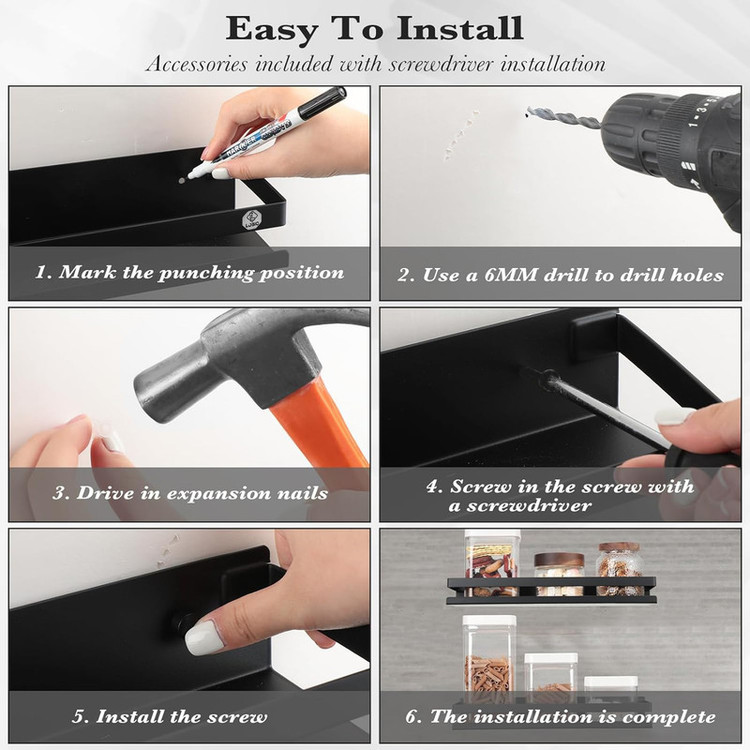 Easy To Install

Accessories included with screwdriver installation

1. Mark the punching position

2. Use a 6MM drill to drill holes

3. Drive in expansion nails

4. Screw in the screw with a screwdriver

5. Install the screw

6. The installation is complete