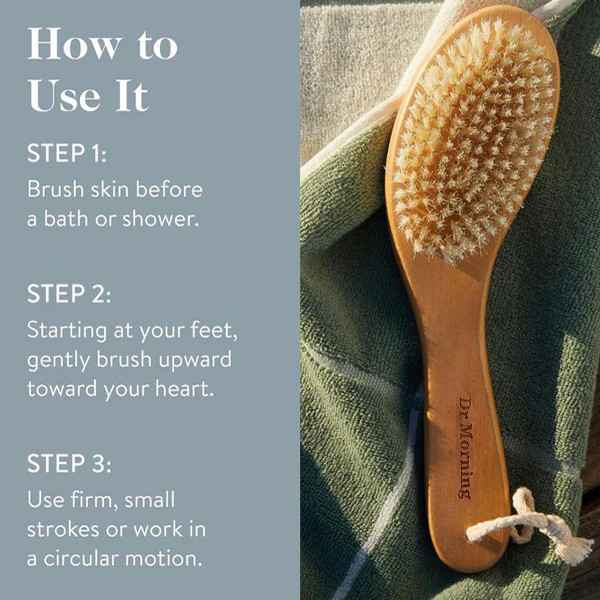 How to Use It

STEP 1:
Brush skin before a bath or shower.

STEP 2:
Starting at your feet, gently brush upward toward your heart.

STEP 3:
Use firm, small strokes or work in a circular motion.

Dr.Morning