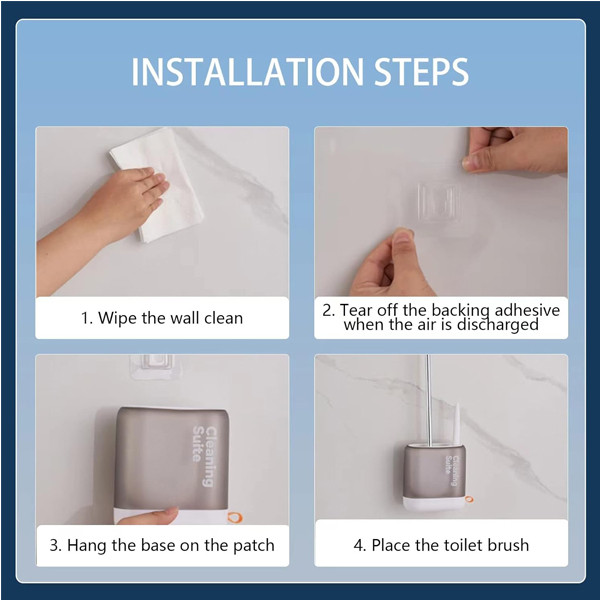 INSTALLATION STEPS

1. Wipe the wall clean

2. Tear off the backing adhesive when the air is discharged

Cleaning Suite

3. Hang the base on the patch

Cleaning Suite

4. Place the toilet brush