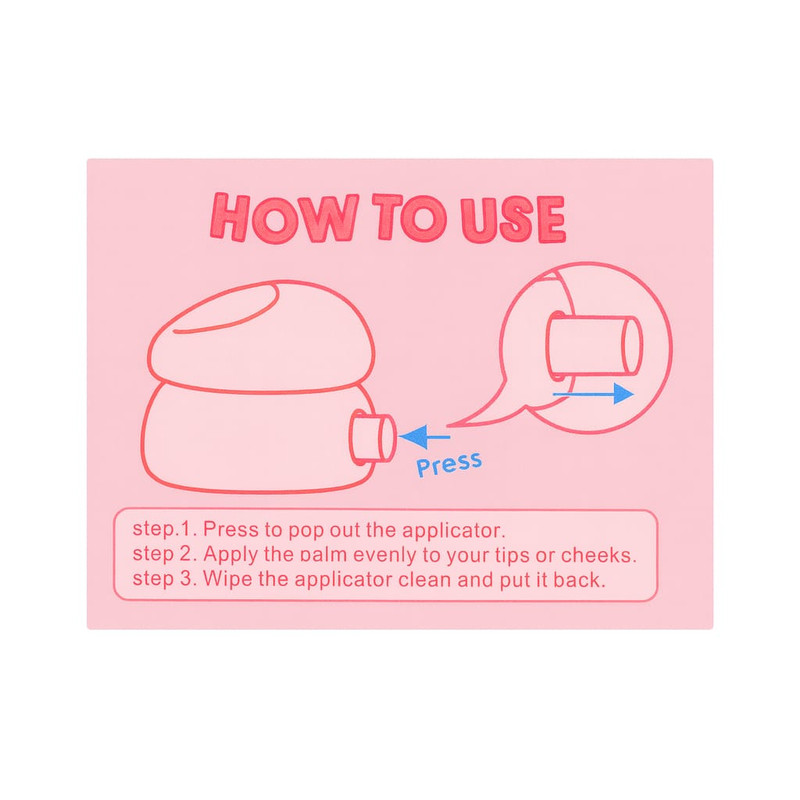 HOW TO USE

Press

step.1. Press to pop out the applicator.
step 2. Apply the palm evenly to your tips or cheeks.
step 3. Wipe the applicator clean and put it back.