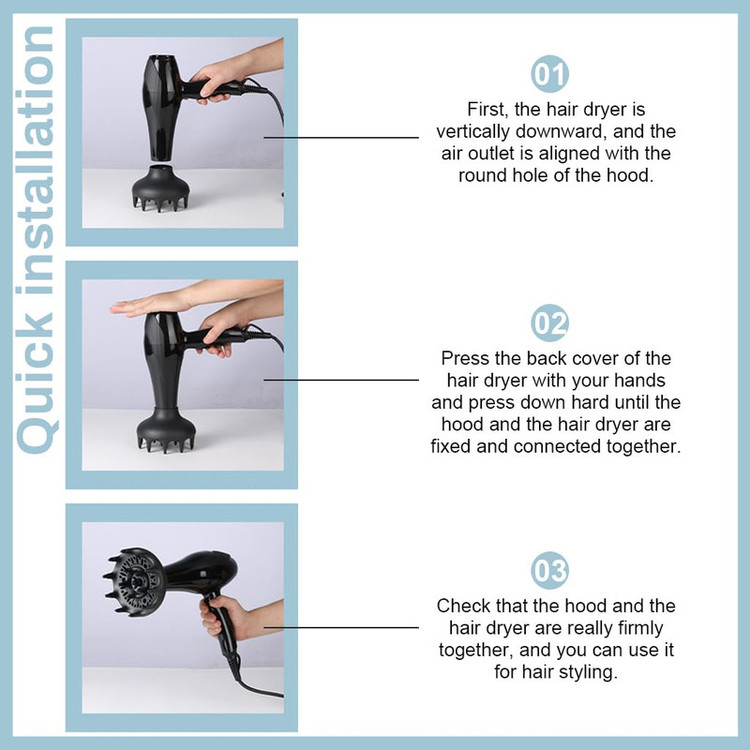 Quick installation

01

First, the hair dryer is vertically downward, and the air outlet is aligned with the round hole of the hood.

02

Press the back cover of the hair dryer with your hands and press down hard until the hood and the hair dryer are fixed and connected together.

03

Check that the hood and the hair dryer are really firmly together, and you can use it for hair styling.