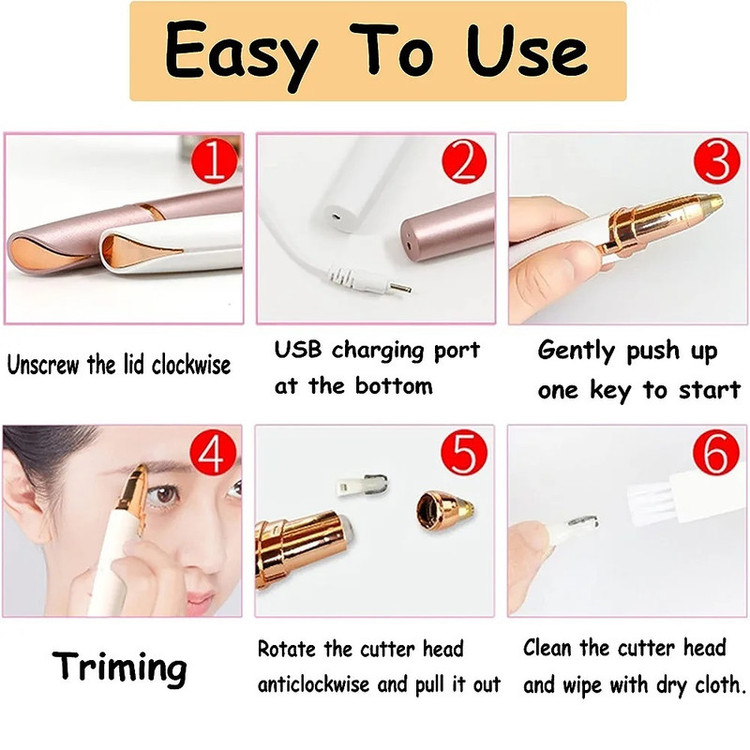 Easy To Use

1

Unscrew the lid clockwise

2

USB charging port at the bottom

3

Gently push up one key to start

4

Triming

5

Rotate the cutter head anticlockwise and pull it out

6

Clean the cutter head and wipe with dry cloth.